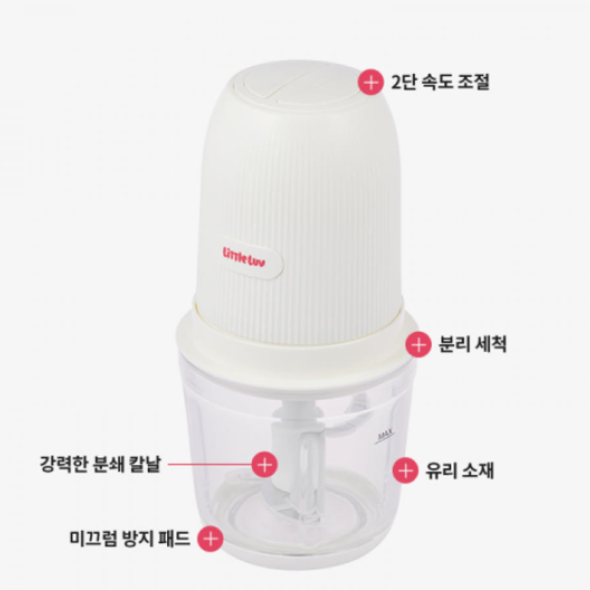 2단 속도 조절

Little Luv

분리 세척

MAX

강력한 분쇄 칼날

유리 소재

미끄럼 방지 패드