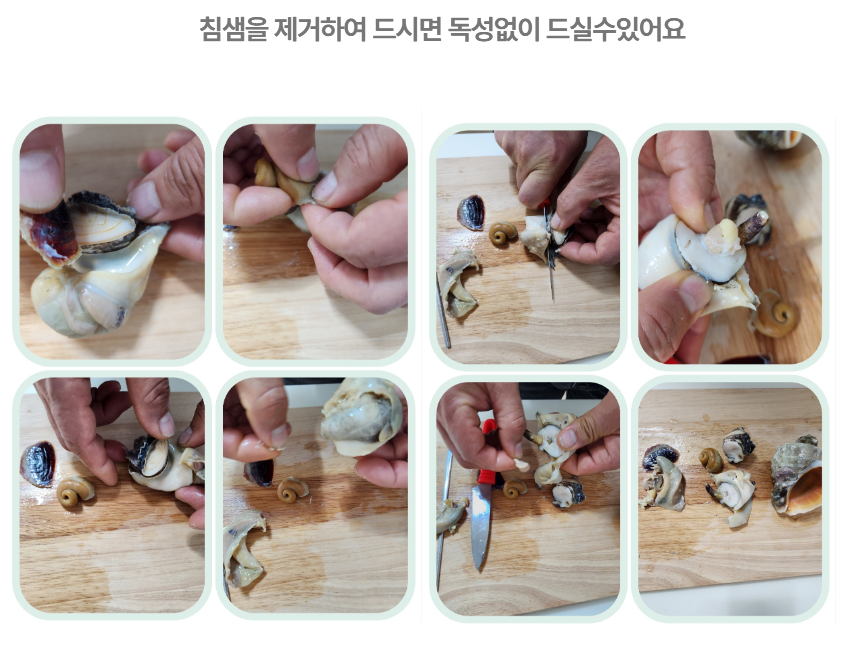 침샘을 제거하여 드시면 독성없이 드실수있어요