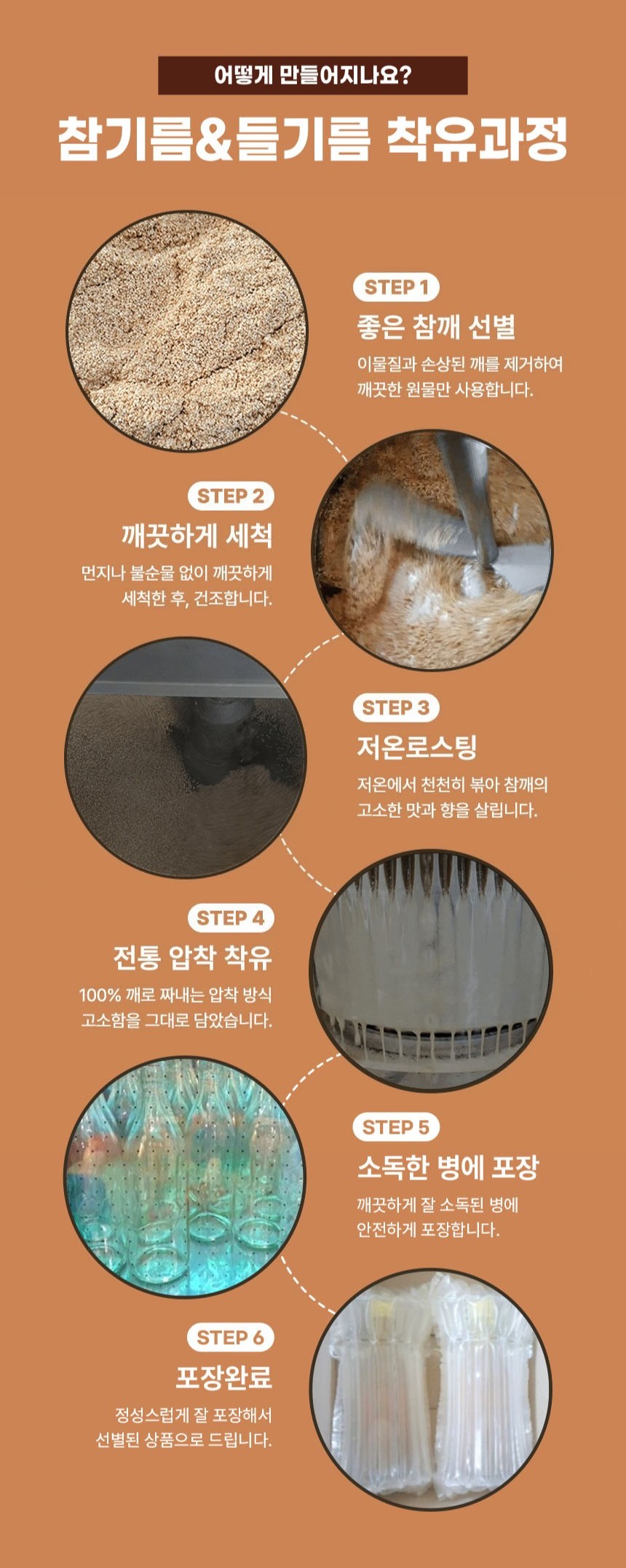 어떻게 만들어지나요?

참기름&들기름 착유과정

STEP 1

좋은 참깨 선별

이물질과 손상된 깨를 제거하여 깨끗한 원물만 사용합니다.

STEP 2

깨끗하게 세척

먼지나 불순물 없이 깨끗하게 세척한 후, 건조합니다.

STEP 3

저온로스팅

저온에서 천천히 볶아 참깨의 고소한 맛과 향을 살립니다.

STEP 4

전통 압착 착유

100% 깨로 짜내는 압착 방식 고소함을 그대로 담았습니다.

STEP 5

소독한 병에 포장

깨끗하게 잘 소독된 병에 안전하게 포장합니다.

STEP 6

포장완료

정성스럽게 잘 포장해서 선별된 상품으로 드립니다.